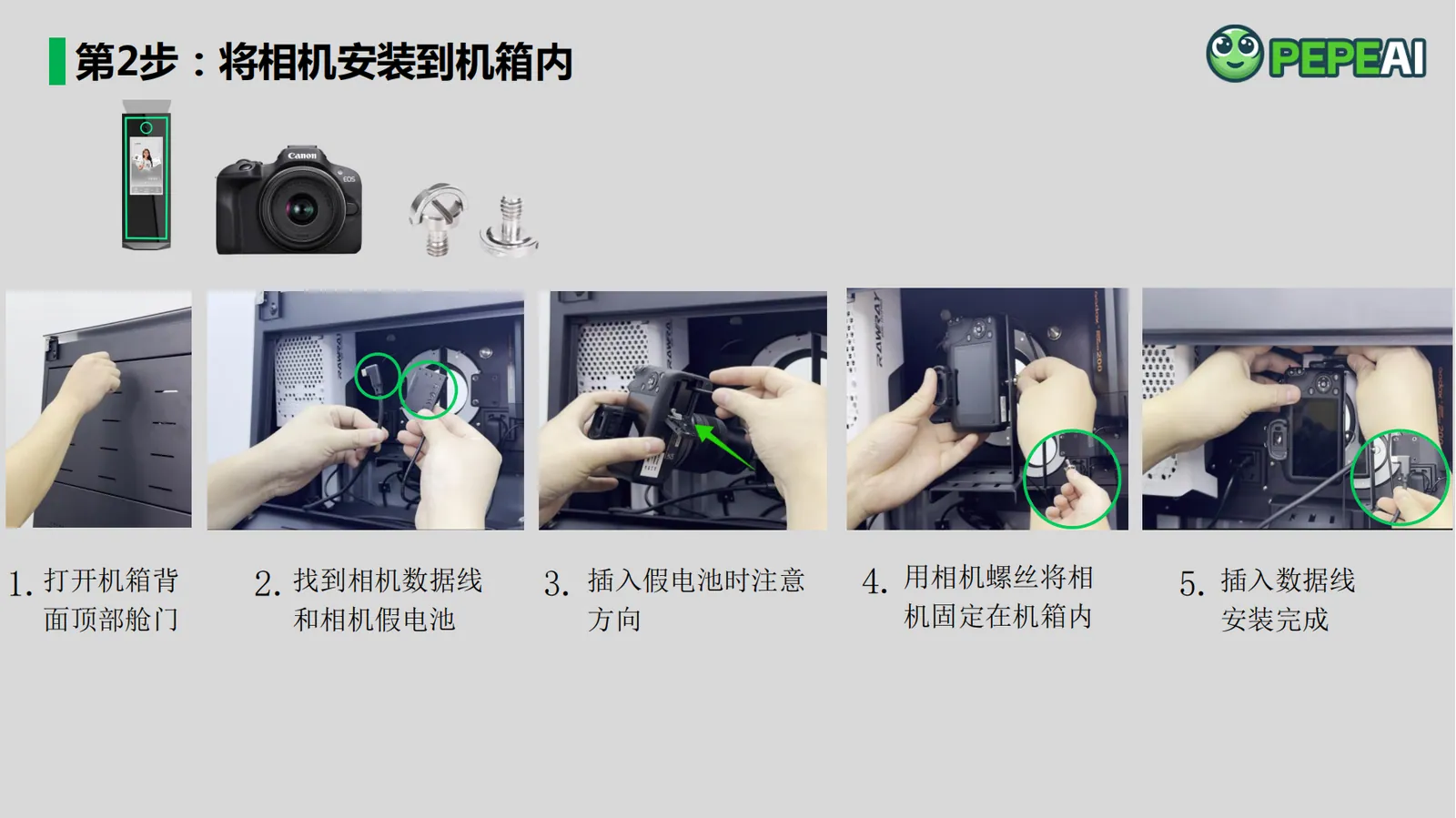 第2步：将相机安装到机箱内

PEPEAI

Canon

EOS

1. 打开机箱背面顶部舱门

2. 找到相机数据线和相机假电池

3. 插入假电池时注意方向

4. 用相机螺丝将相机固定在机箱内

5. 插入数据线安装完成