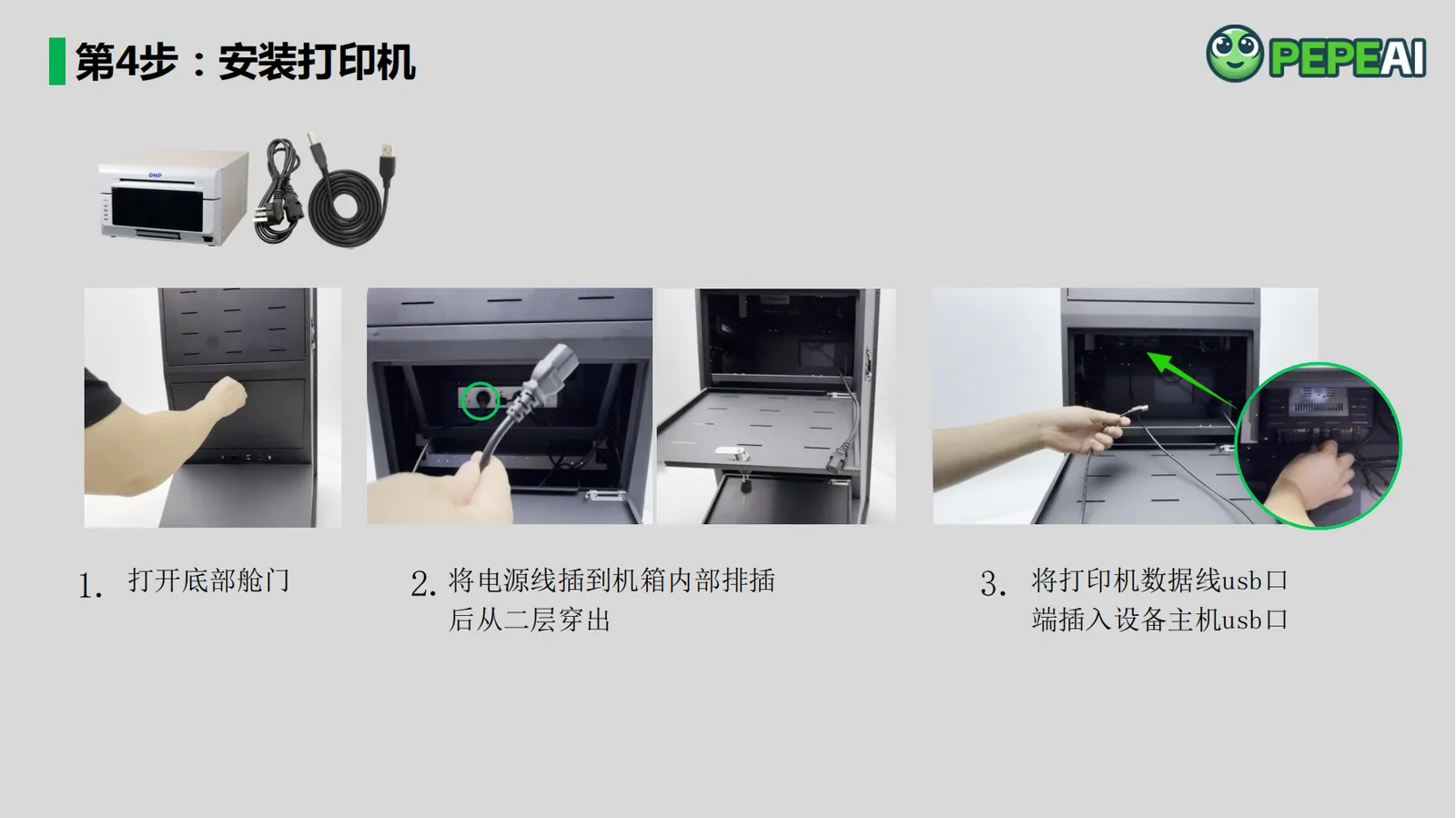 第4步：安装打印机

PEPEAI

DNP

1. 打开底部舱门

2. 将电源线插到机箱内部排插后从二层穿出

3. 将打印机数据线usb口端插入设备主机usb口