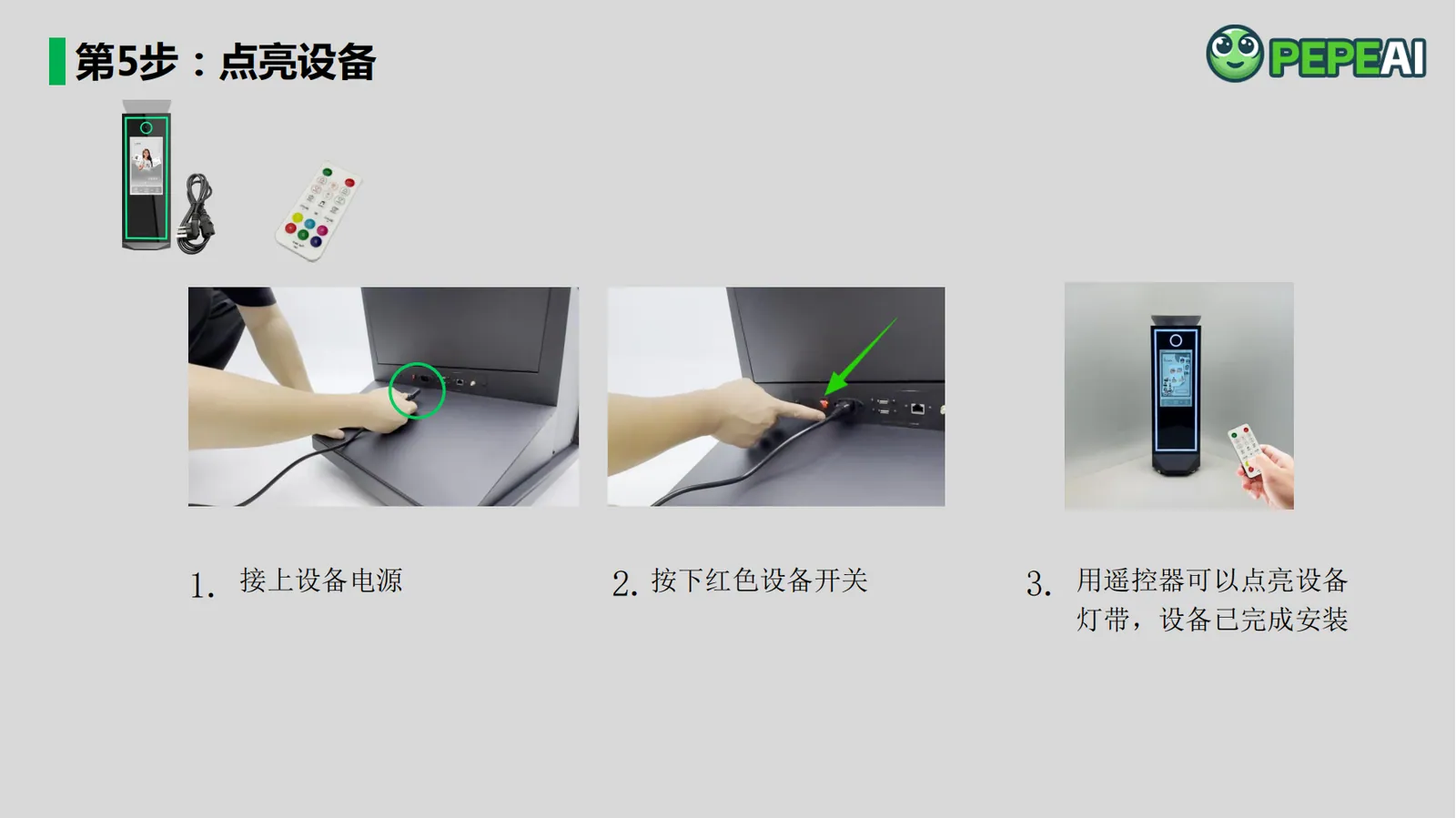 第5步：点亮设备

PEPEAI

1. 接上设备电源

2. 按下红色设备开关

3. 用遥控器可以点亮设备灯带，设备已完成安装