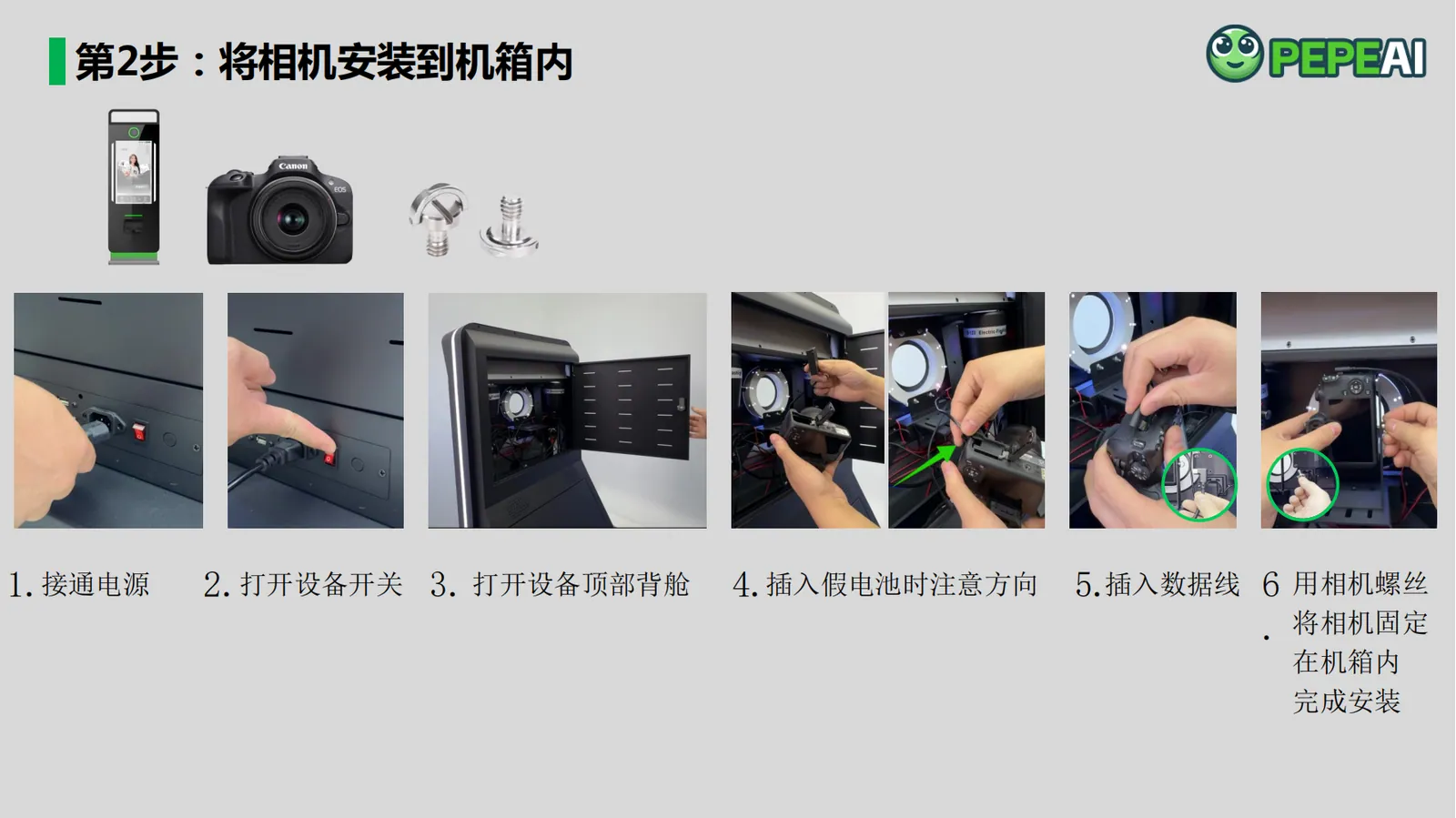 第2步：将相机安装到机箱内

PEPEAI

Canon

EOS

1. 接通电源

2. 打开设备开关

3. 打开设备顶部背舱

4. 插入假电池时注意方向

5. 插入数据线

6. 用相机螺丝将相机固定在机箱内完成安装